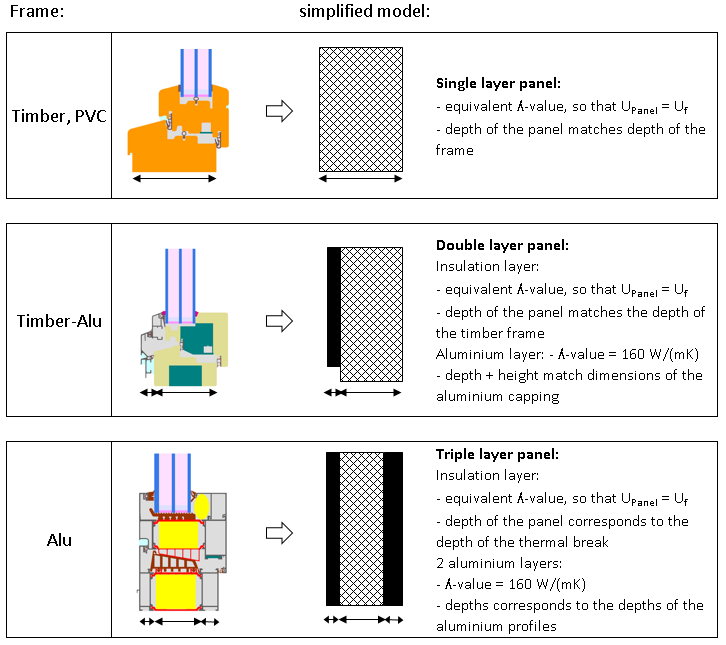 Frame: simplified model:

Timber, PVC

**Single layer panel:**
- equivalent ʎ-value, so that $U_{Panel} = U_f$
- depth of the panel matches depth of the frame

Timber-Alu

**Double layer panel:**
Insulation layer:
- equivalent ʎ-value, so that $U_{Panel} = U_f$
- depth of the panel matches the depth of the timber frame
Aluminium layer: - ʎ-value = 160 W/(mK)
- depth + height match dimensions of the aluminium capping

Alu

**Triple layer panel:**
Insulation layer:
- equivalent ʎ-value, so that $U_{Panel} = U_f$
- depth of the panel corresponds to the depth of the thermal break
2 aluminium layers:
- ʎ-value = 160 W/(mK)
- depths corresponds to the depths of the aluminium profiles